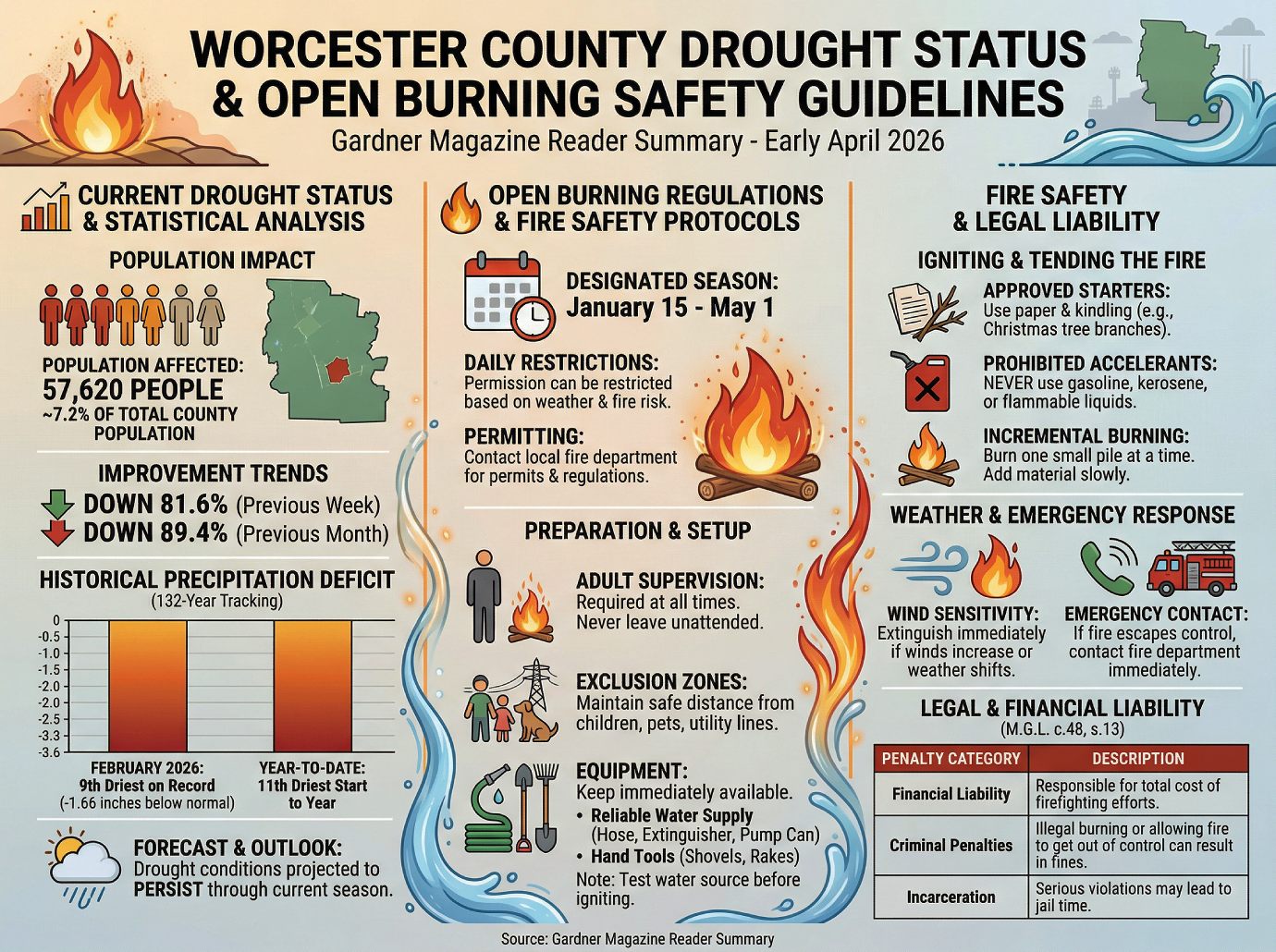 WORCESTER COUNTY DROUGHT STATUS & OPEN BURNING SAFETY GUIDELINES

Gardner Magazine Reader Summary - Early April 2026

CURRENT DROUGHT STATUS & STATISTICAL ANALYSIS

POPULATION IMPACT

POPULATION AFFECTED:
57,620 PEOPLE
~7.2% OF TOTAL COUNTY POPULATION

IMPROVEMENT TRENDS

DOWN 81.6% (Previous Week)
DOWN 89.4% (Previous Month)

HISTORICAL PRECIPITATION DEFICIT
(132-Year Tracking)

0
-0.5
-1.0
-1.5
-2.0
-2.0
-2.5
-3.3
-3.6

FEBRUARY 2026:
9th Driest on Record
(-1.66 inches below normal)

YEAR-TO-DATE:
11th Driest Start to Year

FORECAST & OUTLOOK:
Drought conditions projected to PERSIST through current season.

OPEN BURNING REGULATIONS & FIRE SAFETY PROTOCOLS

DESIGNATED SEASON:
January 15 - May 1

DAILY RESTRICTIONS:
Permission can be restricted based on weather & fire risk.

PERMITTING:
Contact local fire department for permits & regulations.

PREPARATION & SETUP

ADULT SUPERVISION:
Required at all times. Never leave unattended.

EXCLUSION ZONES:
Maintain safe distance from children, pets, utility lines.

EQUIPMENT:
Keep immediately available.
• Reliable Water Supply (Hose, Extinguisher, Pump Can)
• Hand Tools (Shovels, Rakes)
Note: Test water source before igniting.

FIRE SAFETY & LEGAL LIABILITY

IGNITING & TENDING THE FIRE

APPROVED STARTERS:
Use paper & kindling (e.g., Christmas tree branches).

PROHIBITED ACCELERANTS:
NEVER use gasoline, kerosene, or flammable liquids.

INCREMENTAL BURNING:
Burn one small pile at a time. Add material slowly.

WEATHER & EMERGENCY RESPONSE

WIND SENSITIVITY:
Extinguish immediately if winds increase or weather shifts.

EMERGENCY CONTACT:
If fire escapes control, contact fire department immediately.

LEGAL & FINANCIAL LIABILITY
(M.G.L. c.48, s.13)

| PENALTY CATEGORY | DESCRIPTION |
|---|---|
| Financial Liability | Responsible for total cost of firefighting efforts. |
| Criminal Penalties | Illegal burning or allowing fire to get out of control can result in fines. |
| Incarceration | Serious violations may lead to jail time. |

Source: Gardner Magazine Reader Summary