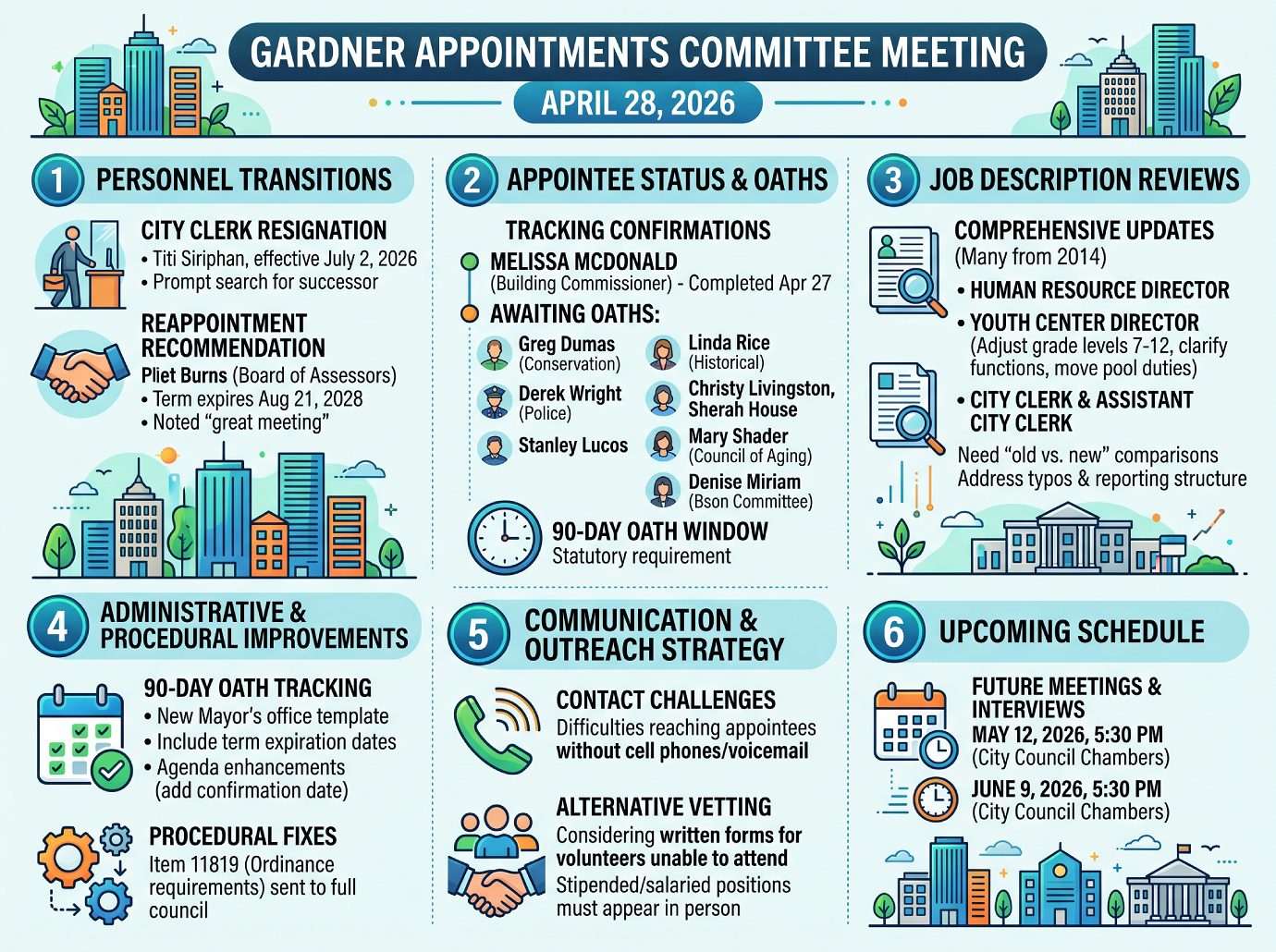 GARDNER APPOINTMENTS COMMITTEE MEETING
APRIL 28, 2026

1 PERSONNEL TRANSITIONS

CITY CLERK RESIGNATION
• Titi Siriphan, effective July 2, 2026
• Prompt search for successor

REAPPOINTMENT RECOMMENDATION
Pliet Burns (Board of Assessors)
• Term expires Aug 21, 2028
• Noted "great meeting"

2 APPOINTEE STATUS & OATHS

TRACKING CONFIRMATIONS
MELISSA MCDONALD
(Building Commissioner) - Completed Apr 27
AWAITING OATHS:
Greg Dumas (Conservation)
Derek Wright (Police)
Stanley Lucos
Linda Rice (Historical)
Christy Livingston, Sherah House
Mary Shader (Council of Aging)
Denise Miriam (Bson Committee)

90-DAY OATH WINDOW
Statutory requirement

3 JOB DESCRIPTION REVIEWS

COMPREHENSIVE UPDATES
(Many from 2014)
• HUMAN RESOURCE DIRECTOR
• YOUTH CENTER DIRECTOR
(Adjust grade levels 7-12, clarify functions, move pool duties)
• CITY CLERK & ASSISTANT CITY CLERK
Need "old vs. new" comparisons
Address typos & reporting structure

4 ADMINISTRATIVE & PROCEDURAL IMPROVEMENTS

90-DAY OATH TRACKING
• New Mayor's office template
• Include term expiration dates
• Agenda enhancements (add confirmation date)

PROCEDURAL FIXES
Item 11819 (Ordinance requirements) sent to full council

5 COMMUNICATION & OUTREACH STRATEGY

CONTACT CHALLENGES
Difficulties reaching appointees without cell phones/voicemail

ALTERNATIVE VETTING
Considering written forms for volunteers unable to attend
Stipended/salaried positions must appear in person

6 UPCOMING SCHEDULE

FUTURE MEETINGS & INTERVIEWS
MAY 12, 2026, 5:30 PM
(City Council Chambers)
JUNE 9, 2026, 5:30 PM
(City Council Chambers)