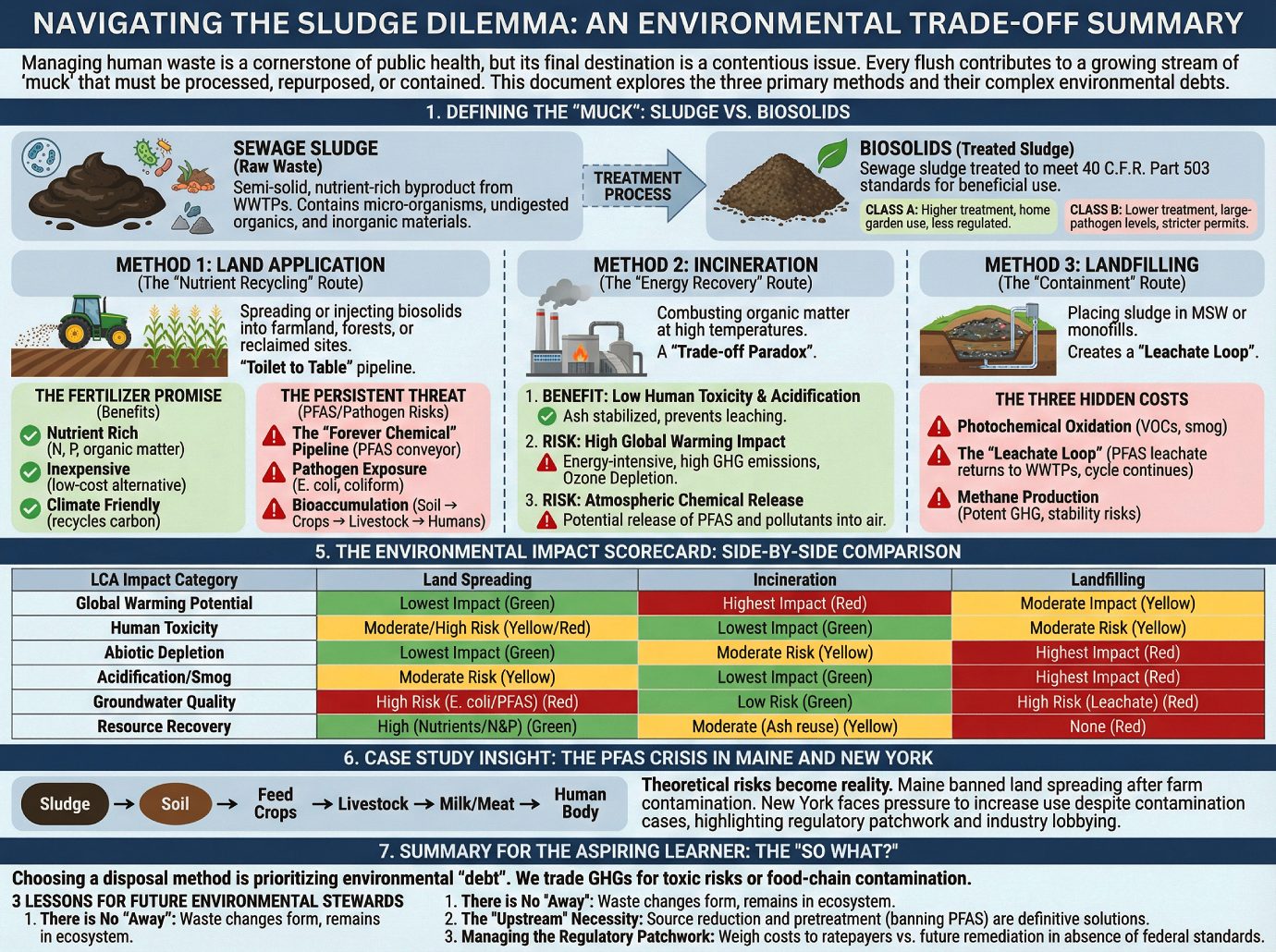 NAVIGATING THE SLUDGE DILEMMA: AN ENVIRONMENTAL TRADE-OFF SUMMARY

Managing human waste is a cornerstone of public health, but its final destination is a contentious issue. Every flush contributes to a growing stream of 'muck' that must be processed, repurposed, or contained. This document explores the three primary methods and their complex environmental debts.

1. DEFINING THE "MUCK": SLUDGE VS. BIOSOLIDS

SEWAGE SLUDGE (Raw Waste)
Semi-solid, nutrient-rich byproduct from WWTPs. Contains micro-organisms, undigested organics, and inorganic materials.

TREATMENT PROCESS

BIOSOLIDS (Treated Sludge)
Sewage sludge treated to meet 40 C.F.R. Part 503 standards for beneficial use.

CLASS A: Higher treatment, home garden use, less regulated.
CLASS B: Lower treatment, large-pathogen levels, stricter permits.

METHOD 1: LAND APPLICATION
(The "Nutrient Recycling" Route)
Spreading or injecting biosolids into farmland, forests, or reclaimed sites.
"Toilet to Table" pipeline.

THE FERTILIZER PROMISE (Benefits)
Nutrient Rich (N, P, organic matter)
Inexpensive (low-cost alternative)
Climate Friendly (recycles carbon)

THE PERSISTENT THREAT (PFAS/Pathogen Risks)
The "Forever Chemical" Pipeline (PFAS conveyor)
Pathogen Exposure (E. coli, coliform)
Bioaccumulation (Soil → Crops → Livestock → Humans)

METHOD 2: INCINERATION
(The "Energy Recovery" Route)
Combusting organic matter at high temperatures.
A "Trade-off Paradox".

1. BENEFIT: Low Human Toxicity & Acidification
Ash stabilized, prevents leaching.
2. RISK: High Global Warming Impact
Energy-intensive, high GHG emissions, Ozone Depletion.
3. RISK: Atmospheric Chemical Release
Potential release of PFAS and pollutants into air.

METHOD 3: LANDFILLING
(The "Containment" Route)
Placing sludge in MSW or monofills.
Creates a "Leachate Loop".

THE THREE HIDDEN COSTS
Photochemical Oxidation (VOCs, smog)
The "Leachate Loop" (PFAS leachate returns to WWTPs, cycle continues)
Methane Production (Potent GHG, stability risks)

5. THE ENVIRONMENTAL IMPACT SCORECARD: SIDE-BY-SIDE COMPARISON

| LCA Impact Category | Land Spreading | Incineration | Landfilling |
|---|---|---|---|
| Global Warming Potential | Lowest Impact (Green) | Highest Impact (Red) | Moderate Impact (Yellow) |
| Human Toxicity | Moderate/High Risk (Yellow/Red) | Lowest Impact (Green) | Moderate Risk (Yellow) |
| Abiotic Depletion | Lowest Impact (Green) | Moderate Risk (Yellow) | Highest Impact (Red) |
| Acidification/Smog | Moderate Risk (Yellow) | Lowest Impact (Green) | Highest Impact (Red) |
| Groundwater Quality | High Risk (E. coli/PFAS) (Red) | Low Risk (Green) | High Risk (Leachate) (Red) |
| Resource Recovery | High (Nutrients/N&P) (Green) | Moderate (Ash reuse) (Yellow) | None (Red) |

6. CASE STUDY INSIGHT: THE PFAS CRISIS IN MAINE AND NEW YORK

Sludge → Soil → Feed Crops → Livestock → Milk/Meat → Human Body

Theoretical risks become reality. Maine banned land spreading after farm contamination. New York faces pressure to increase use despite contamination cases, highlighting regulatory patchwork and industry lobbying.

7. SUMMARY FOR THE ASPIRING LEARNER: THE "SO WHAT?"

Choosing a disposal method is prioritizing environmental "debt". We trade GHGs for toxic risks or food-chain contamination.

3 LESSONS FOR FUTURE ENVIRONMENTAL STEWARDS
1. There is No "Away": Waste changes form, remains in ecosystem.

1. There is No "Away": Waste changes form, remains in ecosystem.
2. The "Upstream" Necessity: Source reduction and pretreatment (banning PFAS) are definitive solutions.
3. Managing the Regulatory Patchwork: Weigh costs to ratepayers vs. future remediation in absence of federal standards.