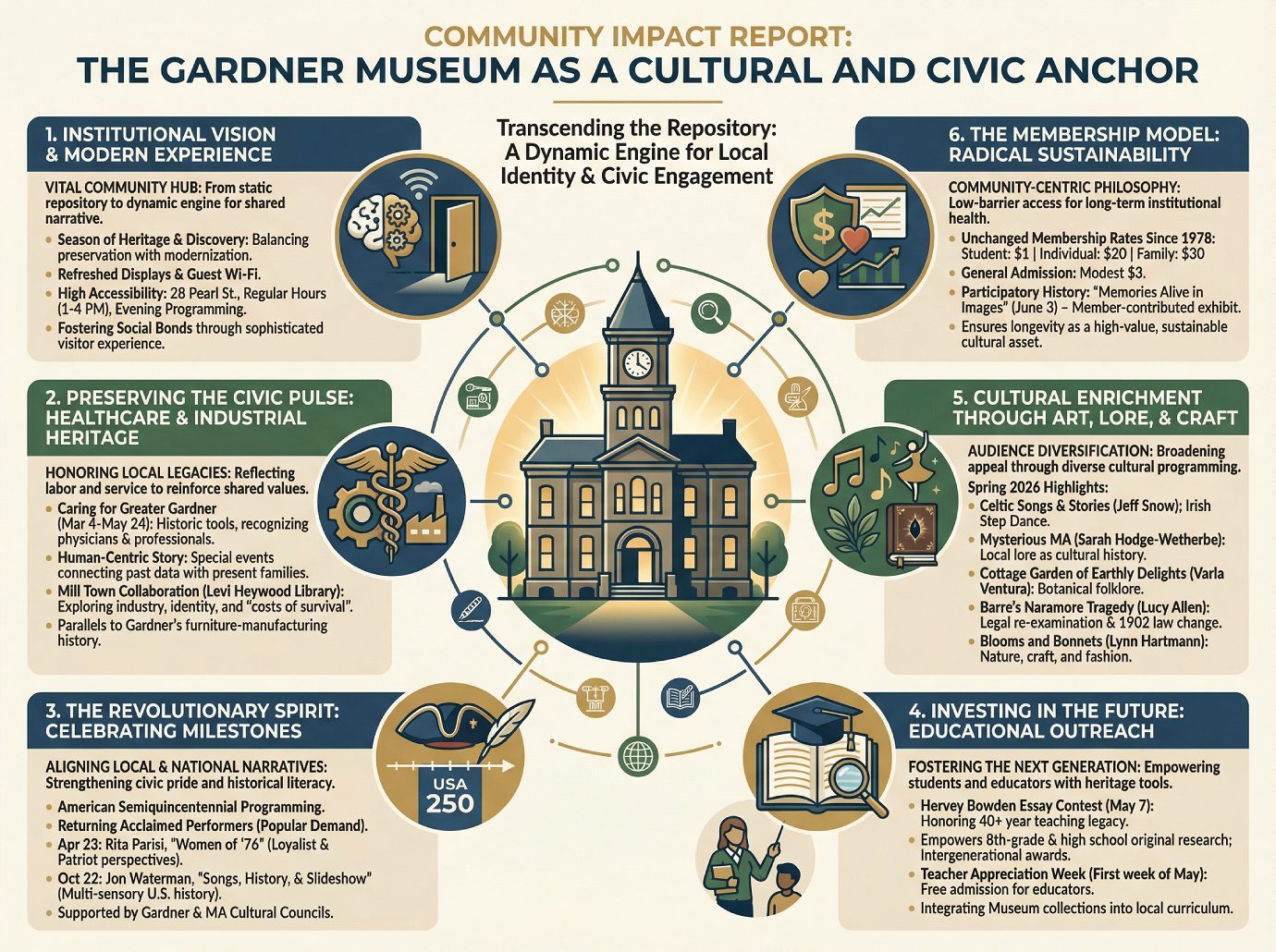 COMMUNITY IMPACT REPORT:
THE GARDNER MUSEUM AS A CULTURAL AND CIVIC ANCHOR

Transcending the Repository: A Dynamic Engine for Local Identity & Civic Engagement

1. INSTITUTIONAL VISION & MODERN EXPERIENCE

VITAL COMMUNITY HUB: From static repository to dynamic engine for shared narrative.
• Season of Heritage & Discovery: Balancing preservation with modernization.
• Refreshed Displays & Guest Wi-Fi.
• High Accessibility: 28 Pearl St., Regular Hours (1-4 PM), Evening Programming.
• Fostering Social Bonds through sophisticated visitor experience.

2. PRESERVING THE CIVIC PULSE: HEALTHCARE & INDUSTRIAL HERITAGE

HONORING LOCAL LEGACIES: Reflecting labor and service to reinforce shared values.
• Caring for Greater Gardner (Mar 4-May 24): Historic tools, recognizing physicians & professionals.
• Human-Centric Story: Special events connecting past data with present families.
• Mill Town Collaboration (Levi Heywood Library): Exploring industry, identity, and "costs of survival".
• Parallels to Gardner's furniture-manufacturing history.

3. THE REVOLUTIONARY SPIRIT: CELEBRATING MILESTONES

ALIGNING LOCAL & NATIONAL NARRATIVES: Strengthening civic pride and historical literacy.
• American Semiquincentennial Programming.
• Returning Acclaimed Performers (Popular Demand).
• Apr 23: Rita Parisi, "Women of '76" (Loyalist & Patriot perspectives).
• Oct 22: Jon Waterman, "Songs, History, & Slideshow" (Multi-sensory U.S. history).
• Supported by Gardner & MA Cultural Councils.

USA 250

6. THE MEMBERSHIP MODEL: RADICAL SUSTAINABILITY

COMMUNITY-CENTRIC PHILOSOPHY: Low-barrier access for long-term institutional health.
• Unchanged Membership Rates Since 1978: Student: $1 | Individual: $20 | Family: $30
• General Admission: Modest $3.
• Participatory History: "Memories Alive in Images" (June 3) – Member-contributed exhibit.
• Ensures longevity as a high-value, sustainable cultural asset.

5. CULTURAL ENRICHMENT THROUGH ART, LORE, & CRAFT

AUDIENCE DIVERSIFICATION: Broadening appeal through diverse cultural programming.
Spring 2026 Highlights:
• Celtic Songs & Stories (Jeff Snow); Irish Step Dance.
• Mysterious MA (Sarah Hodge-Wetherbe): Local lore as cultural history.
• Cottage Garden of Earthly Delights (Varla Ventura): Botanical folklore.
• Barre's Naramore Tragedy (Lucy Allen): Legal re-examination & 1902 law change.
• Blooms and Bonnets (Lynn Hartmann): Nature, craft, and fashion.

4. INVESTING IN THE FUTURE: EDUCATIONAL OUTREACH

FOSTERING THE NEXT GENERATION: Empowering students and educators with heritage tools.
• Hervey Bowden Essay Contest (May 7): Honoring 40+ year teaching legacy.
• Empowers 8th-grade & high school original research; Intergenerational awards.
• Teacher Appreciation Week (First week of May): Free admission for educators.
• Integrating Museum collections into local curriculum.