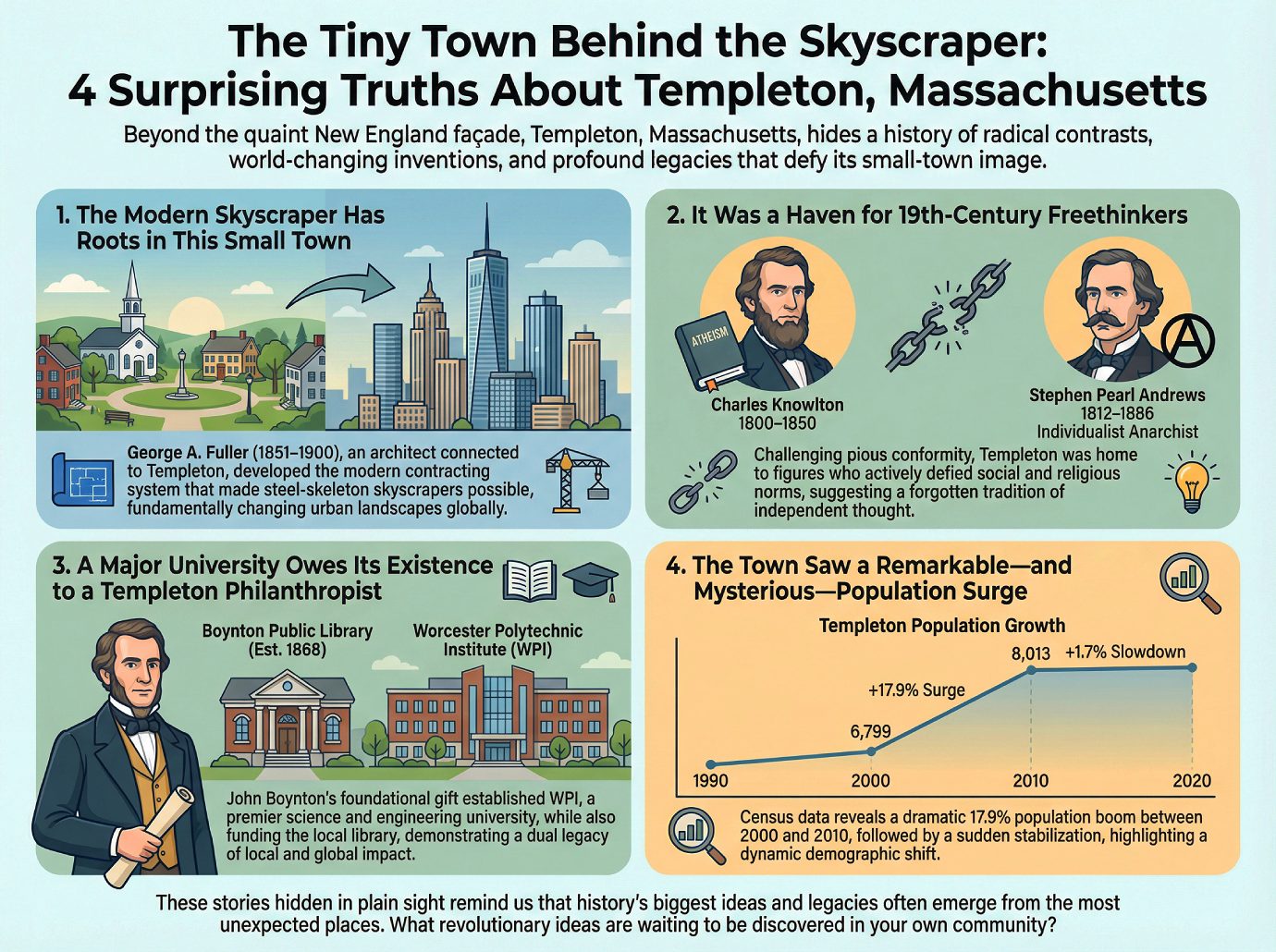 The Tiny Town Behind the Skyscraper: 4 Surprising Truths About Templeton, Massachusetts

Beyond the quaint New England façade, Templeton, Massachusetts, hides a history of radical contrasts, world-changing inventions, and profound legacies that defy its small-town image.

1. The Modern Skyscraper Has Roots in This Small Town

George A. Fuller (1851–1900), an architect connected to Templeton, developed the modern contracting system that made steel-skeleton skyscrapers possible, fundamentally changing urban landscapes globally.

2. It Was a Haven for 19th-Century Freethinkers

ATHEISM

Charles Knowlton
1800–1850

Stephen Pearl Andrews
1812–1886
Individualist Anarchist

Challenging pious conformity, Templeton was home to figures who actively defied social and religious norms, suggesting a forgotten tradition of independent thought.

3. A Major University Owes Its Existence to a Templeton Philanthropist

Boynton Public Library (Est. 1868)

Worcester Polytechnic Institute (WPI)

John Boynton's foundational gift established WPI, a premier science and engineering university, while also funding the local library, demonstrating a dual legacy of local and global impact.

4. The Town Saw a Remarkable—and Mysterious—Population Surge

Templeton Population Growth

8,013
+1.7% Slowdown
+17.9% Surge
6,799
1990
2000
2010
2020

Census data reveals a dramatic 17.9% population boom between 2000 and 2010, followed by a sudden stabilization, highlighting a dynamic demographic shift.

These stories hidden in plain sight remind us that history's biggest ideas and legacies often emerge from the most unexpected places. What revolutionary ideas are waiting to be discovered in your own community?