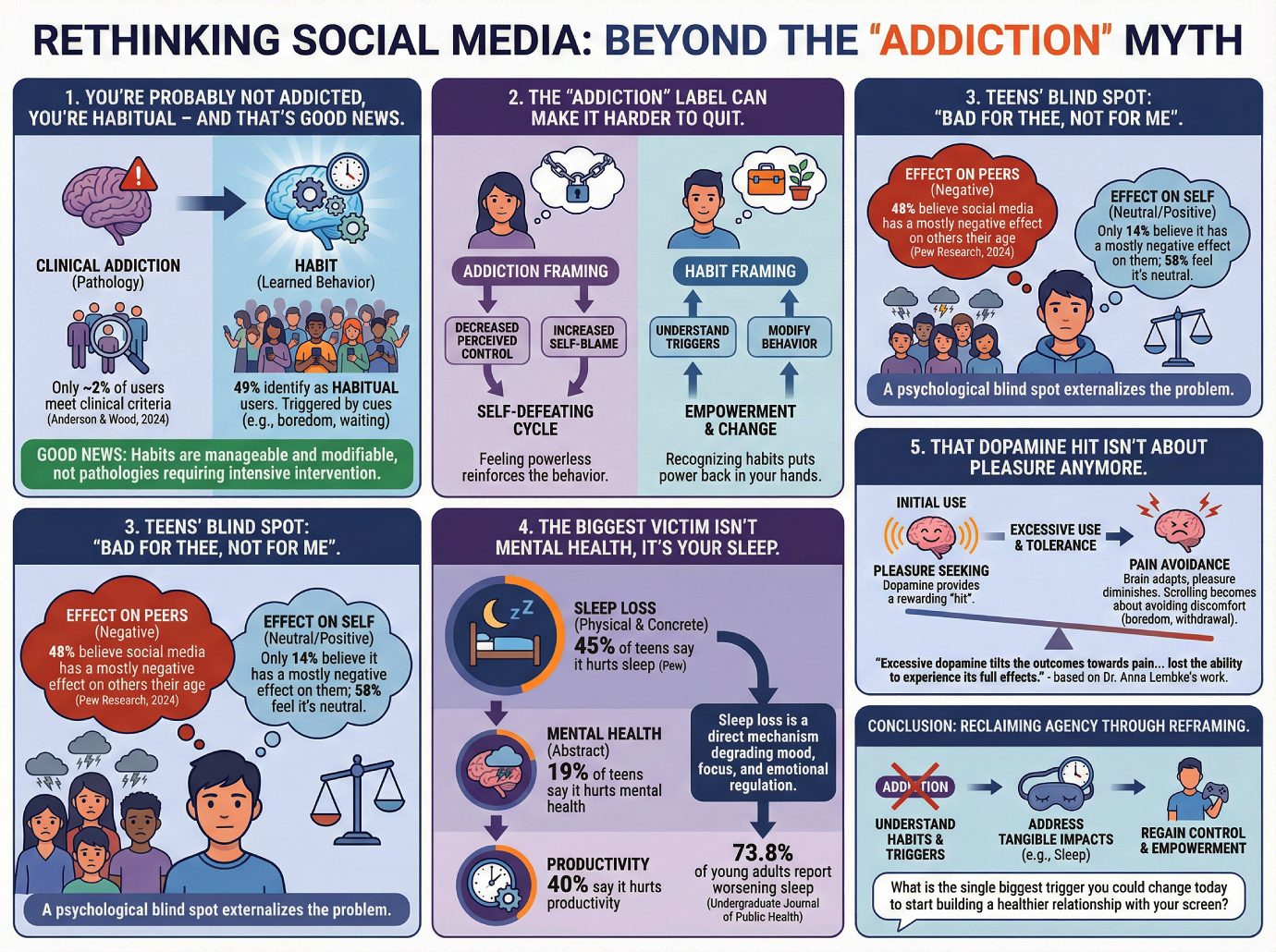 RETHINKING SOCIAL MEDIA: BEYOND THE "ADDICTION" MYTH

1. YOU'RE PROBABLY NOT ADDICTED, YOU'RE HABITUAL – AND THAT'S GOOD NEWS.

CLINICAL ADDICTION (Pathology)

Only ~2% of users meet clinical criteria (Anderson & Wood, 2024)

HABIT (Learned Behavior)

49% identify as HABITUAL users. Triggered by cues (e.g., boredom, waiting)

GOOD NEWS: Habits are manageable and modifiable, not pathologies requiring intensive intervention.

2. THE "ADDICTION" LABEL CAN MAKE IT HARDER TO QUIT.

ADDICTION FRAMING

DECREASED PERCEIVED CONTROL

INCREASED SELF-BLAME

SELF-DEFEATING CYCLE

Feeling powerless reinforces the behavior.

HABIT FRAMING

UNDERSTAND TRIGGERS

MODIFY BEHAVIOR

EMPOWERMENT & CHANGE

Recognizing habits puts power back in your hands.

3. TEENS' BLIND SPOT: "BAD FOR THEE, NOT FOR ME".

EFFECT ON PEERS (Negative) 48% believe social media has a mostly negative effect on others their age (Pew Research, 2024)

EFFECT ON SELF (Neutral/Positive) Only 14% believe it has a mostly negative effect on them; 58% feel it's neutral.

A psychological blind spot externalizes the problem.

3. TEENS' BLIND SPOT: "BAD FOR THEE, NOT FOR ME".

EFFECT ON PEERS (Negative) 48% believe social media has a mostly negative effect on others their age (Pew Research, 2024)

EFFECT ON SELF (Neutral/Positive) Only 14% believe it has a mostly negative effect on them; 58% feel it's neutral.

A psychological blind spot externalizes the problem.

4. THE BIGGEST VICTIM ISN'T MENTAL HEALTH, IT'S YOUR SLEEP.

SLEEP LOSS (Physical & Concrete) 45% of teens say it hurts sleep (Pew)

MENTAL HEALTH (Abstract) 19% of teens say it hurts mental health

PRODUCTIVITY 40% say it hurts productivity

Sleep loss is a direct mechanism degrading mood, focus, and emotional regulation.

73.8% of young adults report worsening sleep (Undergraduate Journal of Public Health)

5. THAT DOPAMINE HIT ISN'T ABOUT PLEASURE ANYMORE.

INITIAL USE

PLEASURE SEEKING Dopamine provides a rewarding "hit".

EXCESSIVE USE & TOLERANCE

PAIN AVOIDANCE Brain adapts, pleasure diminishes. Scrolling becomes about avoiding discomfort (boredom, withdrawal).

"Excessive dopamine tilts the outcomes towards pain... lost the ability to experience its full effects." - based on Dr. Anna Lembke's work.

CONCLUSION: RECLAIMING AGENCY THROUGH REFRAMING.

ADDICTION

UNDERSTAND HABITS & TRIGGERS

ADDRESS TANGIBLE IMPACTS (e.g., Sleep)

REGAIN CONTROL & EMPOWERMENT

What is the single biggest trigger you could change today to start building a healthier relationship with your screen?