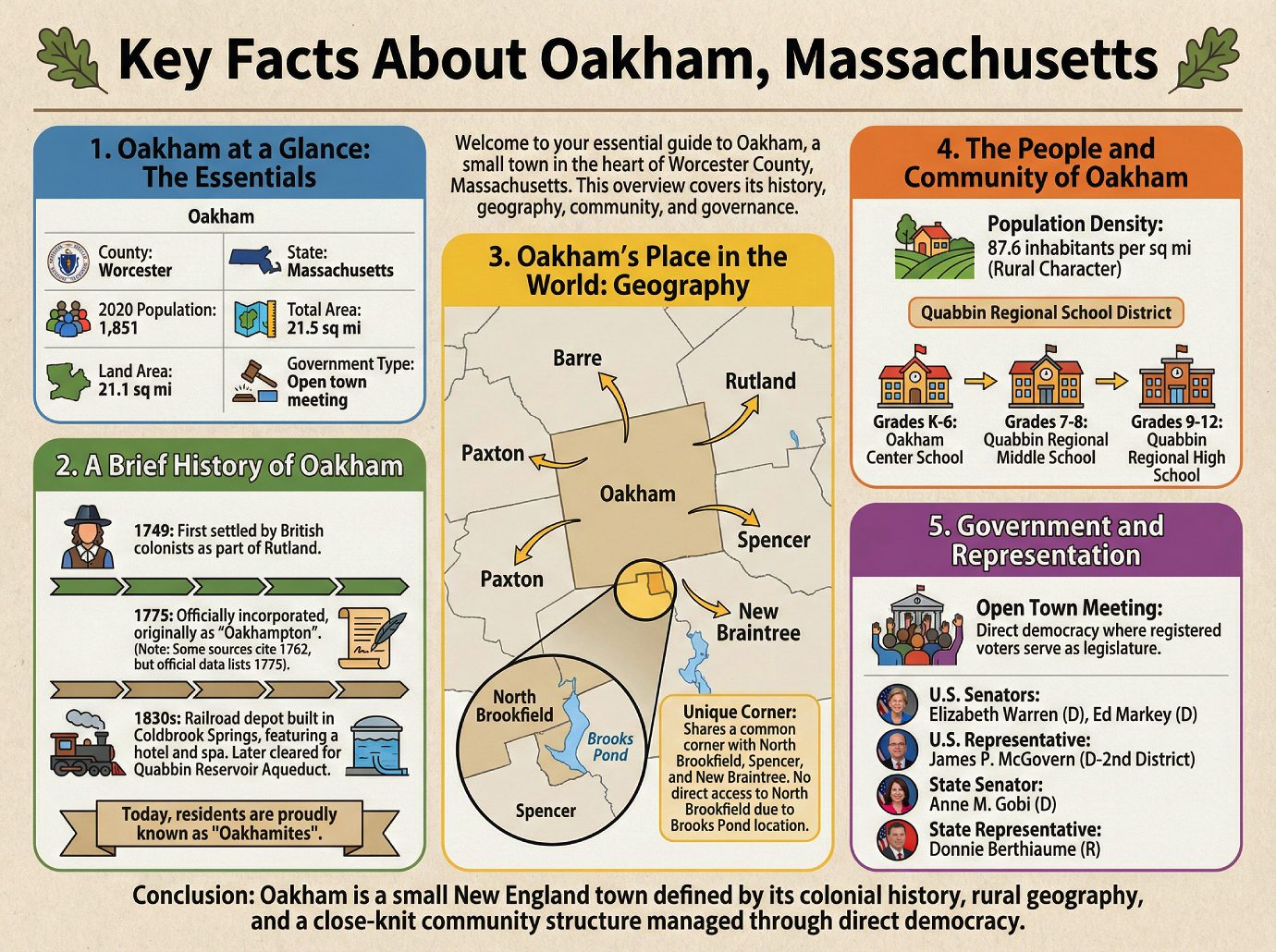 Key Facts About Oakham, Massachusetts

1. Oakham at a Glance: The Essentials

Oakham

County: Worcester

State: Massachusetts

2020 Population: 1,851

Total Area: 21.5 sq mi

Land Area: 21.1 sq mi

Government Type: Open town meeting

2. A Brief History of Oakham

1749: First settled by British colonists as part of Rutland.

1775: Officially incorporated, originally as "Oakhampton". (Note: Some sources cite 1762, but official data lists 1775).

1830s: Railroad depot built in Coldbrook Springs, featuring a hotel and spa. Later cleared for Quabbin Reservoir Aqueduct.

Today, residents are proudly known as "Oakhamites".

Welcome to your essential guide to Oakham, a small town in the heart of Worcester County, Massachusetts. This overview covers its history, geography, community, and governance.

3. Oakham's Place in the World: Geography

Barre

Rutland

Paxton

Oakham

Spencer

Paxton

New Braintree

North Brookfield

Brooks Pond

Spencer

Unique Corner: Shares a common corner with North Brookfield, Spencer, and New Braintree. No direct access to North Brookfield due to Brooks Pond location.

4. The People and Community of Oakham

Population Density: 87.6 inhabitants per sq mi (Rural Character)

Quabbin Regional School District

Grades K-6: Oakham Center School

Grades 7-8: Quabbin Regional Middle School

Grades 9-12: Quabbin Regional High School

5. Government and Representation

Open Town Meeting: Direct democracy where registered voters serve as legislature.

U.S. Senators: Elizabeth Warren (D), Ed Markey (D)

U.S. Representative: James P. McGovern (D-2nd District)

State Senator: Anne M. Gobi (D)

State Representative: Donnie Berthiaume (R)

Conclusion: Oakham is a small New England town defined by its colonial history, rural geography, and a close-knit community structure managed through direct democracy.