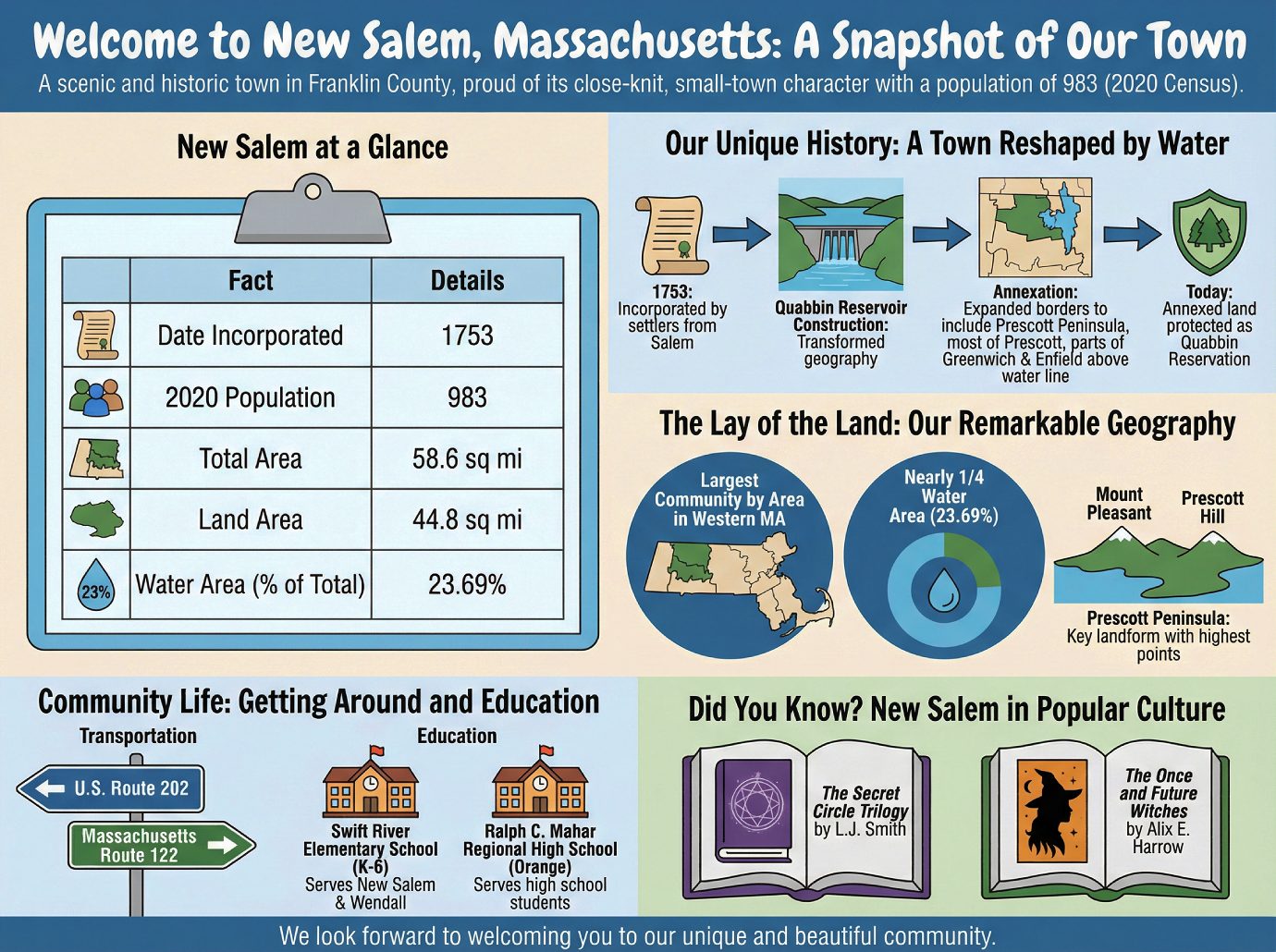 Welcome to New Salem, Massachusetts: A Snapshot of Our Town

A scenic and historic town in Franklin County, proud of its close-knit, small-town character with a population of 983 (2020 Census).

New Salem at a Glance

| | Fact | Details |
|---|---|---|
| | Date Incorporated | 1753 |
| | 2020 Population | 983 |
| | Total Area | 58.6 sq mi |
| | Land Area | 44.8 sq mi |
| 23% | Water Area (% of Total) | 23.69% |

Our Unique History: A Town Reshaped by Water

1753: Incorporated by settlers from Salem

Quabbin Reservoir Construction: Transformed geography

Annexation: Expanded borders to include Prescott Peninsula, most of Prescott, parts of Greenwich & Enfield above water line

Today: Annexed land protected as Quabbin Reservation

The Lay of the Land: Our Remarkable Geography

Largest Community by Area in Western MA

Nearly 1/4 Water Area (23.69%)

Mount Pleasant

Prescott Hill

Prescott Peninsula: Key landform with highest points

Community Life: Getting Around and Education

Transportation

U.S. Route 202

Massachusetts Route 122

Education

Swift River Elementary School (K-6) Serves New Salem & Wendall

Ralph C. Mahar Regional High School (Orange) Serves high school students

Did You Know? New Salem in Popular Culture

The Secret Circle Trilogy by L.J. Smith

The Once and Future Witches by Alix E. Harrow

We look forward to welcoming you to our unique and beautiful community.