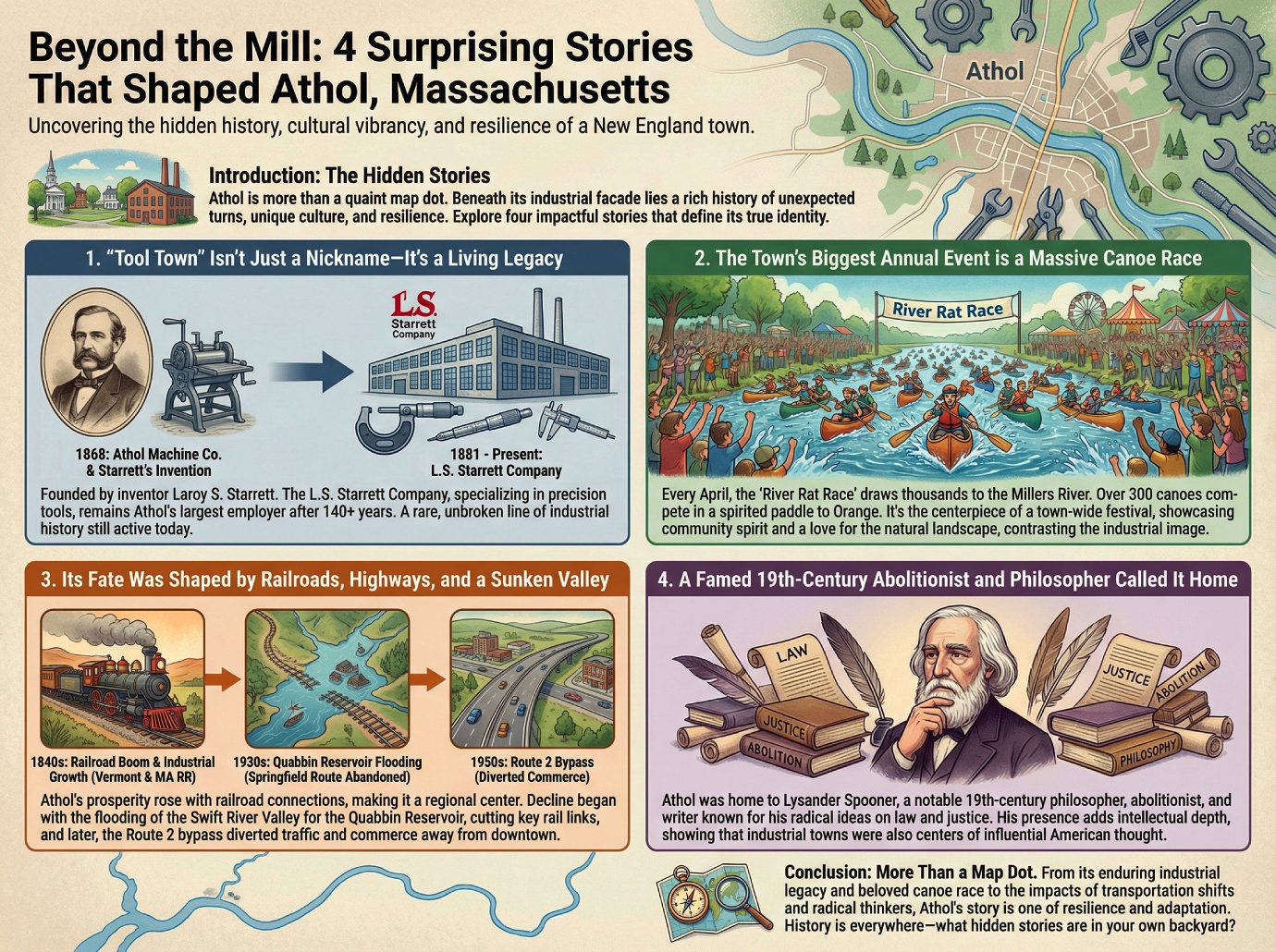 Beyond the Mill: 4 Surprising Stories That Shaped Athol, Massachusetts

Uncovering the hidden history, cultural vibrancy, and resilience of a New England town.

Athol

Introduction: The Hidden Stories

Athol is more than a quaint map dot. Beneath its industrial facade lies a rich history of unexpected turns, unique culture, and resilience. Explore four impactful stories that define its true identity.

1. "Tool Town" Isn't Just a Nickname—It's a Living Legacy

L.S. Starrett Company

1868: Athol Machine Co. & Starrett's Invention

1881 - Present: L.S. Starrett Company

Founded by inventor Laroy S. Starrett. The L.S. Starrett Company, specializing in precision tools, remains Athol's largest employer after 140+ years. A rare, unbroken line of industrial history still active today.

2. The Town's Biggest Annual Event is a Massive Canoe Race

River Rat Race

Every April, the 'River Rat Race' draws thousands to the Millers River. Over 300 canoes compete in a spirited paddle to Orange. It's the centerpiece of a town-wide festival, showcasing community spirit and a love for the natural landscape, contrasting the industrial image.

3. Its Fate Was Shaped by Railroads, Highways, and a Sunken Valley

1840s: Railroad Boom & Industrial Growth (Vermont & MA RR)

1930s: Quabbin Reservoir Flooding (Springfield Route Abandoned)

1950s: Route 2 Bypass (Diverted Commerce)

Athol's prosperity rose with railroad connections, making it a regional center. Decline began with the flooding of the Swift River Valley for the Quabbin Reservoir, cutting key rail links, and later, the Route 2 bypass diverted traffic and commerce away from downtown.

4. A Famed 19th-Century Abolitionist and Philosopher Called It Home

LAW
JUSTICE
ABOLITION
JUSTICE
ABOLITION
PHILOSOPHY

Athol was home to Lysander Spooner, a notable 19th-century philosopher, abolitionist, and writer known for his radical ideas on law and justice. His presence adds intellectual depth, showing that industrial towns were also centers of influential American thought.

Conclusion: More Than a Map Dot. From its enduring industrial legacy and beloved canoe race to the impacts of transportation shifts and radical thinkers, Athol's story is one of resilience and adaptation. History is everywhere—what hidden stories are in your own backyard?