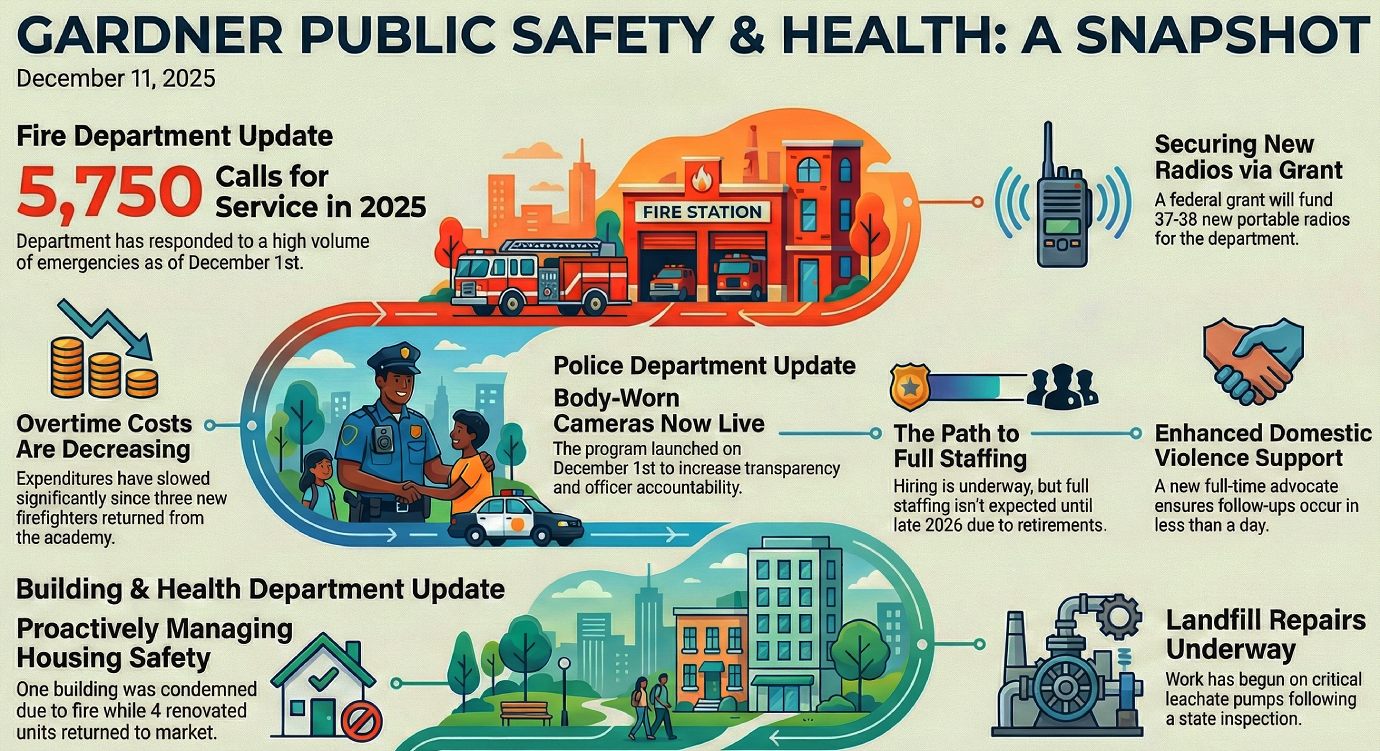 GARDNER PUBLIC SAFETY & HEALTH: A SNAPSHOT

December 11, 2025

Fire Department Update

5,750 Calls for Service in 2025

Department has responded to a high volume of emergencies as of December 1st.

FIRE STATION

Securing New Radios via Grant

A federal grant will fund 37-38 new portable radios for the department.

Overtime Costs Are Decreasing

Expenditures have slowed significantly since three new firefighters returned from the academy.

Police Department Update

Body-Worn Cameras Now Live

The program launched on December 1st to increase transparency and officer accountability.

The Path to Full Staffing

Hiring is underway, but full staffing isn't expected until late 2026 due to retirements.

Enhanced Domestic Violence Support

A new full-time advocate ensures follow-ups occur in less than a day.

Building & Health Department Update

Proactively Managing Housing Safety

One building was condemned due to fire while 4 renovated units returned to market.

Landfill Repairs Underway

Work has begun on critical leachate pumps following a state inspection.