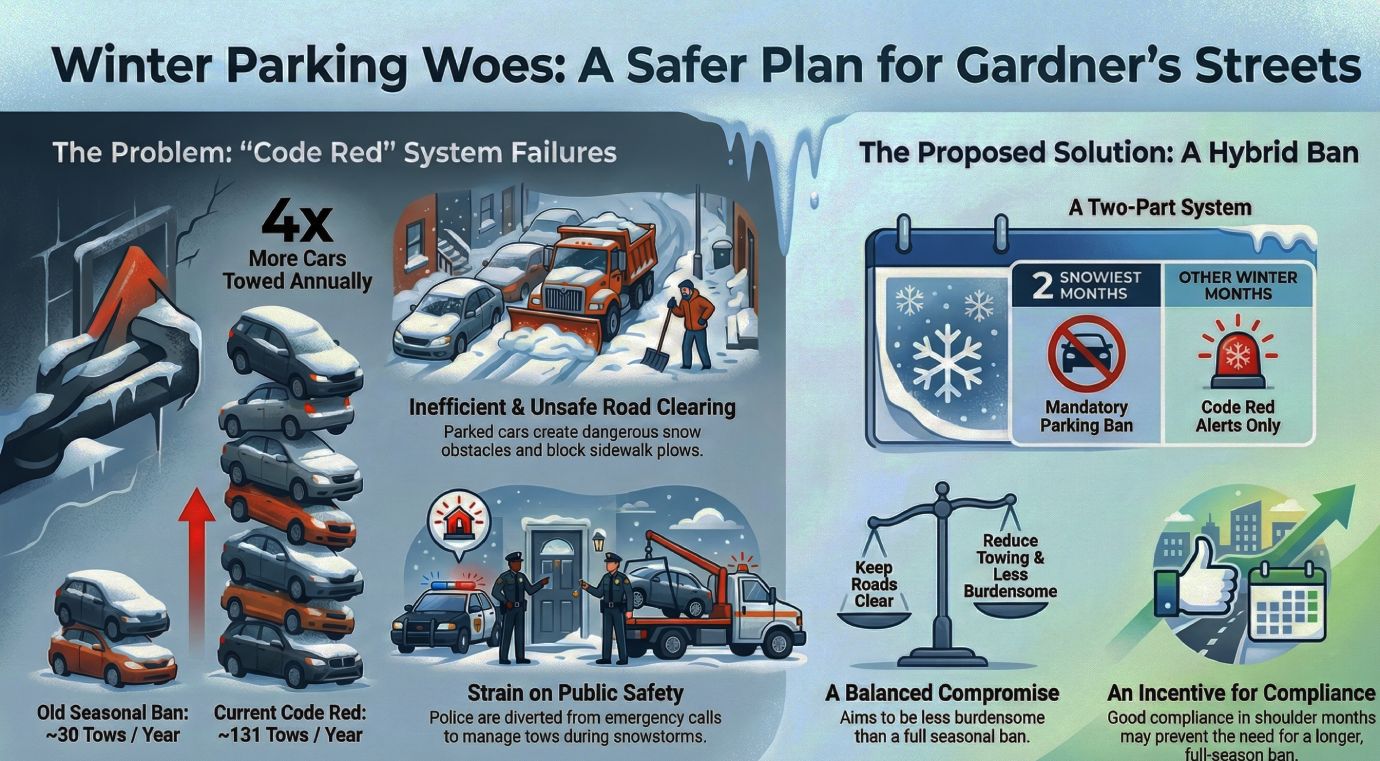 Winter Parking Woes: A Safer Plan for Gardner's Streets

The Problem: "Code Red" System Failures

4x
More Cars Towed Annually

Old Seasonal Ban: ~30 Tows / Year

Current Code Red: ~131 Tows / Year

Inefficient & Unsafe Road Clearing
Parked cars create dangerous snow obstacles and block sidewalk plows.

Strain on Public Safety
Police are diverted from emergency calls to manage tows during snowstorms.

The Proposed Solution: A Hybrid Ban

A Two-Part System

2 SNOWIEST MONTHS

Mandatory Parking Ban

OTHER WINTER MONTHS

Code Red Alerts Only

Keep Roads Clear

Reduce Towing & Less Burdensome

A Balanced Compromise
Aims to be less burdensome than a full seasonal ban.

An Incentive for Compliance
Good compliance in shoulder months may prevent the need for a longer, full-season ban.