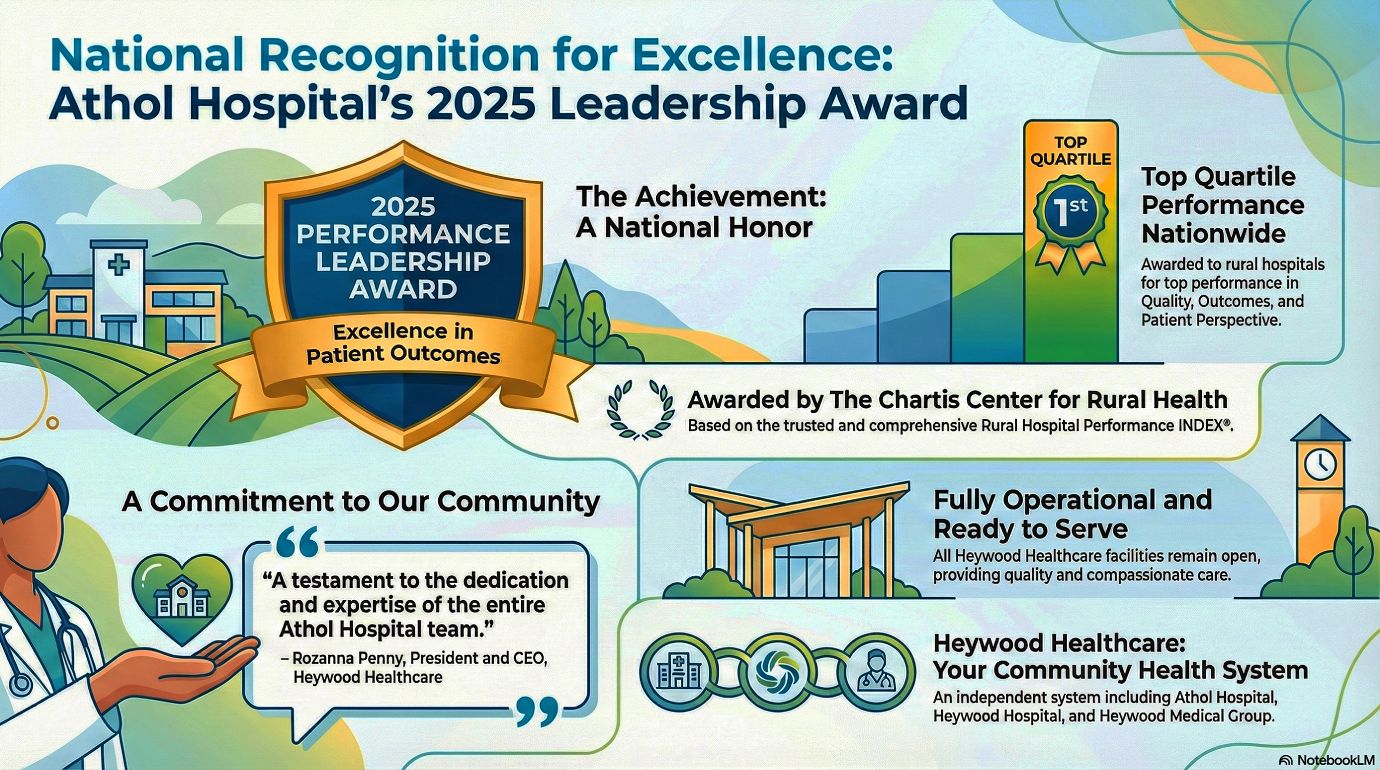 National Recognition for Excellence: Athol Hospital's 2025 Leadership Award

2025 PERFORMANCE LEADERSHIP AWARD

Excellence in Patient Outcomes

The Achievement: A National Honor

TOP QUARTILE

1st

Top Quartile Performance Nationwide

Awarded to rural hospitals for top performance in Quality, Outcomes, and Patient Perspective.

Awarded by The Chartis Center for Rural Health

Based on the trusted and comprehensive Rural Hospital Performance INDEX®.

A Commitment to Our Community

"A testament to the dedication and expertise of the entire Athol Hospital team."

– Rozanna Penny, President and CEO, Heywood Healthcare

Fully Operational and Ready to Serve

All Heywood Healthcare facilities remain open, providing quality and compassionate care.

Heywood Healthcare: Your Community Health System

An independent system including Athol Hospital, Heywood Hospital, and Heywood Medical Group.

NotebookLM