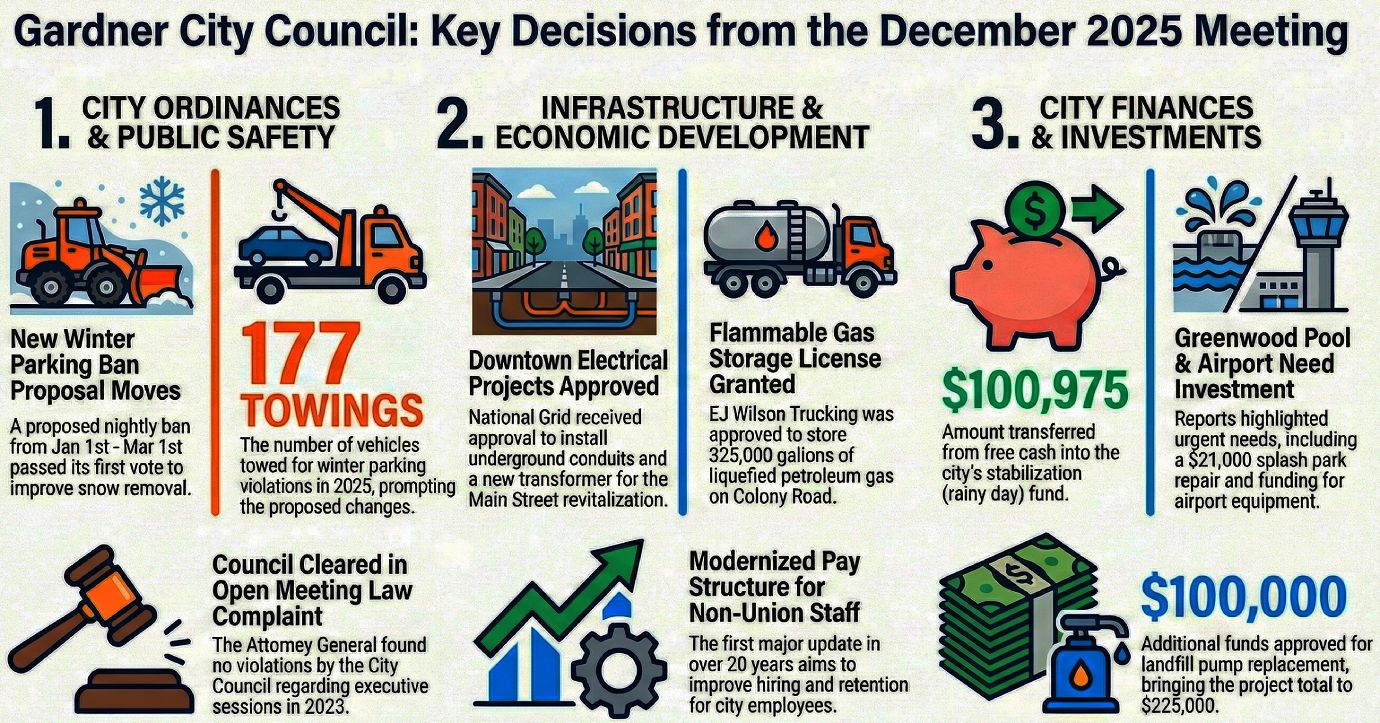 Gardner City Council: Key Decisions from the December 2025 Meeting

1. CITY ORDINANCES & PUBLIC SAFETY

New Winter Parking Ban Proposal Moves

A proposed nightly ban from Jan 1st - Mar 1st passed its first vote to improve snow removal.

177 TOWINGS

The number of vehicles towed for winter parking violations in 2025, prompting the proposed changes.

Council Cleared in Open Meeting Law Complaint

The Attomey General found no violations by the City Council regarding executive sessions in 2023.

2. INFRASTRUCTURE & ECONOMIC DEVELOPMENT

Downtown Electrical Projects Approved

National Grid received approval to install underground conduits and a new transformer for the Main Street revitalization.

Flammable Gas Storage License Granted

EJ Wilson Trucking was approved to store 325,000 galions of liquefied petroleum gas on Colony Road.

Modernized Pay Structure for Non-Union Staff

The first major update in over 20 years aims to improve hiring and retention for city employees.

3. CITY FINANCES & INVESTMENTS

$100,975

Amount transferred from free cash into the city's stabilization (rainy day) fund.

Greenwood Pool & Airport Need Investment

Reports highlighted urgent needs, including a $21,000 splash park repair and funding for airport equipment.

$100,000

Additional funds approved for landfill pump replacement, bringing the project total to $225,000.