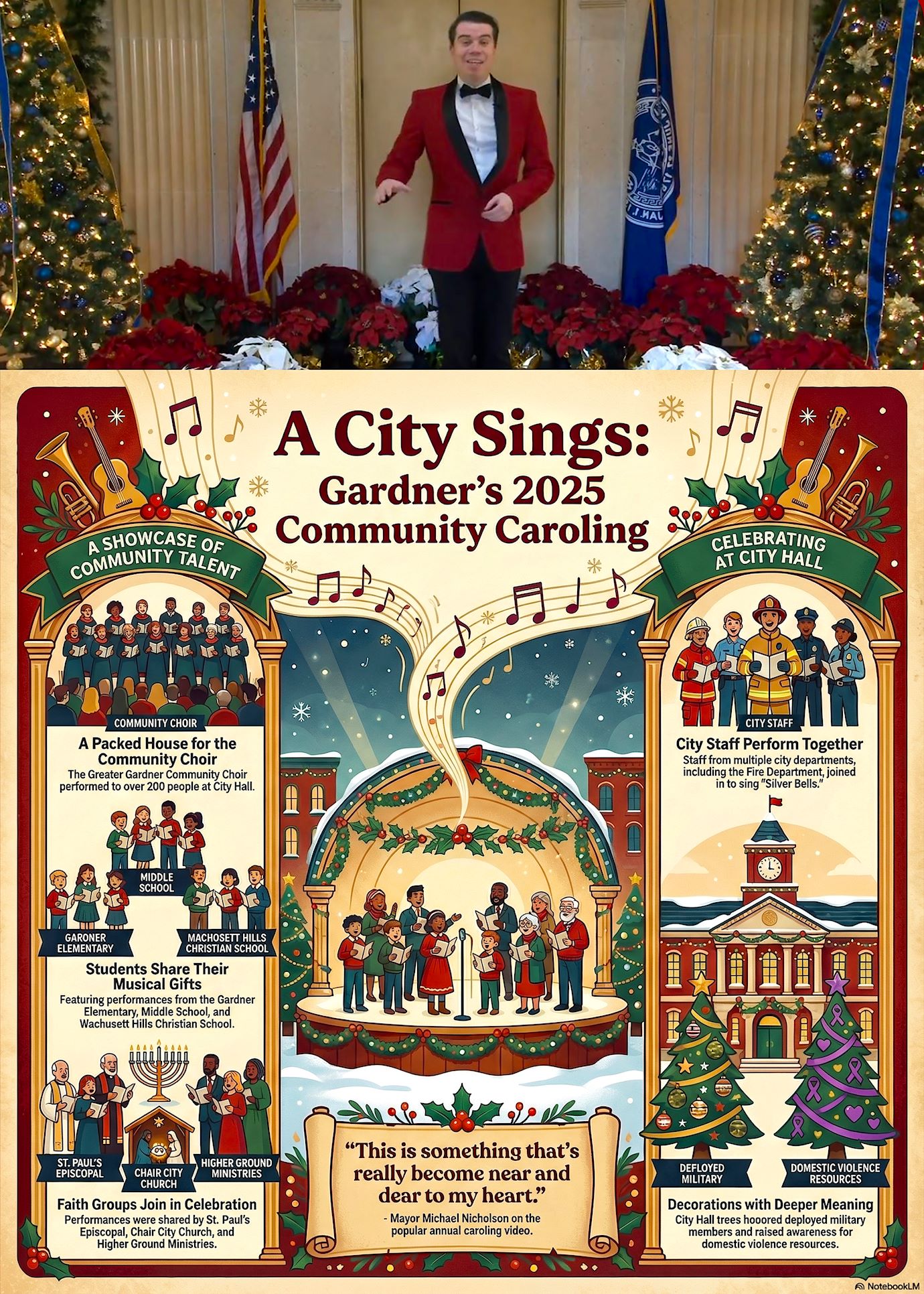 A City Sings: Gardner's 2025 Community Caroling

A SHOWCASE OF COMMUNITY TALENT

COMMUNITY CHOIR

A Packed House for the Community Choir
The Greater Gardner Community Choir performed to over 200 people at City Hall.

MIDDLE SCHOOL

GARONER ELEMENTARY

MACHOSETT HILLS CHRISTIAN SCHOOL

Students Share Their Musical Gifts
Featuring performances from the Gardner Elementary, Middle School, and Wachusett Hills Christian School.

ST. PAUL'S EPISCOPAL

CHAIR CITY CHURCH

HIGHER GROUND MINISTRIES

Faith Groups Join in Celebration
Performances were shared by St. Paul's Episcopal, Chair City Church, and Higher Ground Ministries.

"This is something that's really become near and dear to my heart."
- Mayor Michael Nicholson on the popular annual caroling video.

CELEBRATING AT CITY HALL

CITY STAFF

City Staff Perform Together
Staff from multiple city departments, including the Fire Department, joined in to sing "Silver Bells."

DEFLOYED MILITARY

DOMESTIC VIOLENCE RESOURCES

Decorations with Deeper Meaning
City Hall trees hooored deployed military members and raised awareness for domestic violence resources.

NotebookLM